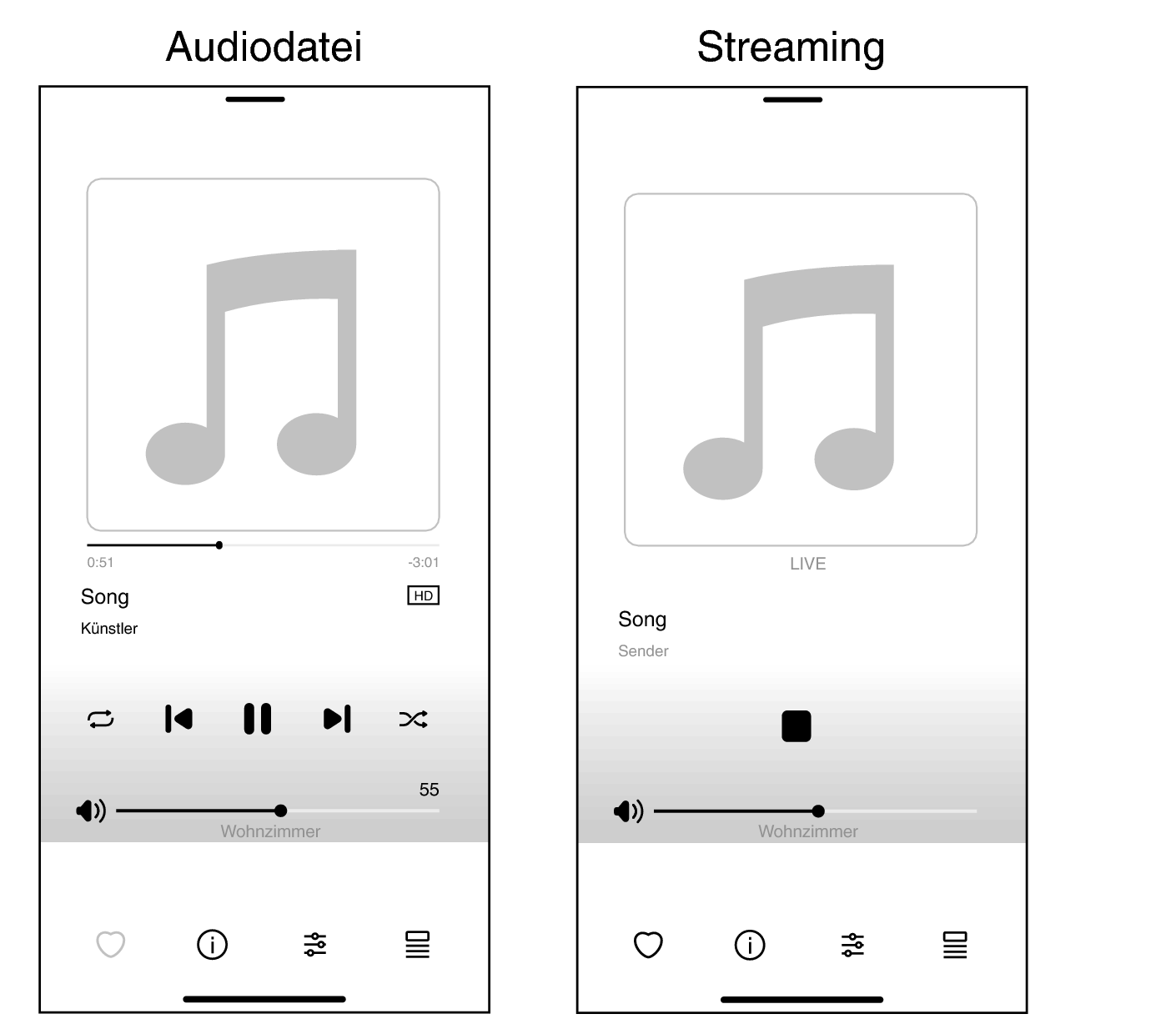 Audiodatei

0:51
-3:01

Song
HD
Künstler

55

Wohnzimmer

Streaming

LIVE

Song
Sender

Wohnzimmer